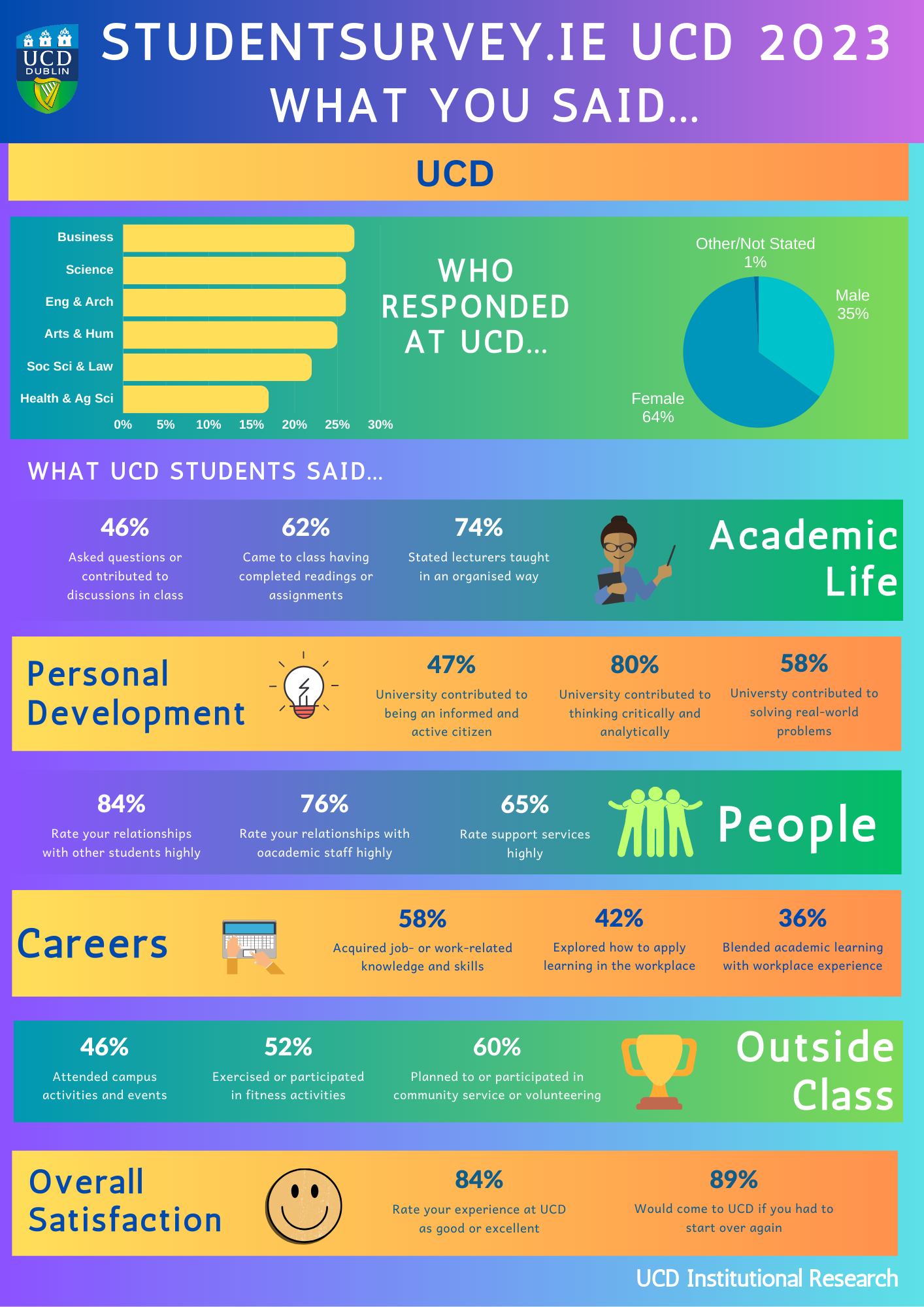 UCD DUBLIN

STUDENTSURVEY.IE UCD 2023
WHAT YOU SAID...

UCD

Business
Science
Eng & Arch
Arts & Hum
Soc Sci & Law
Health & Ag Sci
0% 5% 10% 15% 20% 25% 30%

WHO RESPONDED AT UCD...

Other/Not Stated 1%
Male 35%
Female 64%

WHAT UCD STUDENTS SAID...

46%
Asked questions or contributed to discussions in class

62%
Came to class having completed readings or assignments

74%
Stated lecturers taught in an organised way

Academic Life

Personal Development

47%
University contributed to being an informed and active citizen

80%
University contributed to thinking critically and analytically

58%
Universty contributed to solving real-world problems

84%
Rate your relationships with other students highly

76%
Rate your relationships with oacademic staff highly

65%
Rate support services highly

People

Careers

58%
Acquired job- or work-related knowledge and skills

42%
Explored how to apply learning in the workplace

36%
Blended academic learning with workplace experience

46%
Attended campus activities and events

52%
Exercised or participated in fitness activities

60%
Planned to or participated in community service or volunteering

Outside Class

Overall Satisfaction

84%
Rate your experience at UCD as good or excellent

89%
Would come to UCD if you had to start over again

UCD Institutional Research